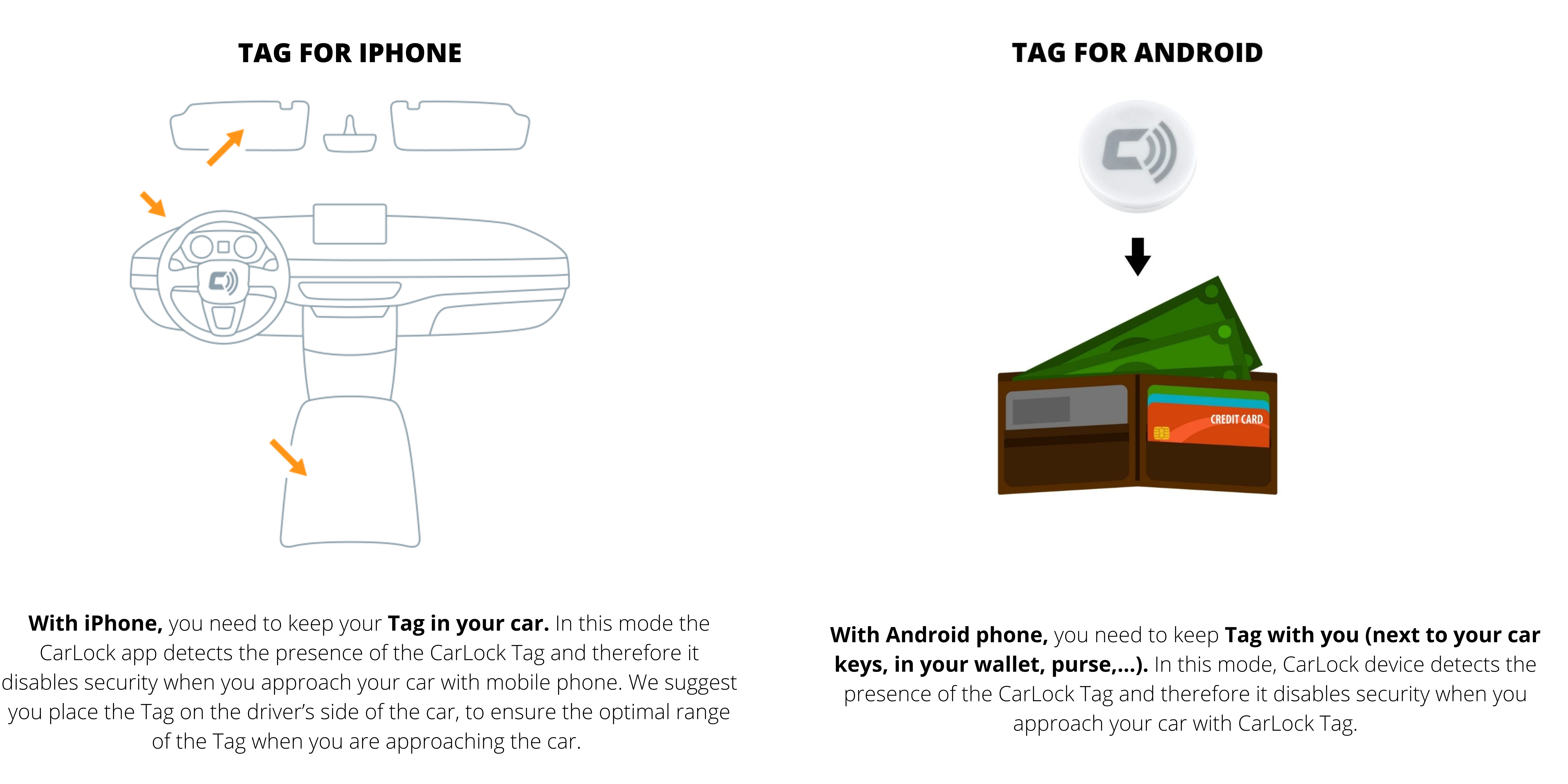 TAG FOR IPHONE

With iPhone, you need to keep your Tag in your car. In this mode the CarLock app detects the presence of the CarLock Tag and therefore it disables security when you approach your car with mobile phone. We suggest you place the Tag on the driver's side of the car, to ensure the optimal range of the Tag when you are approaching the car.

TAG FOR ANDROID

CREDIT CARD

With Android phone, you need to keep Tag with you (next to your car keys, in your wallet, purse,...). In this mode, CarLock device detects the presence of the CarLock Tag and therefore it disables security when you approach your car with CarLock Tag.